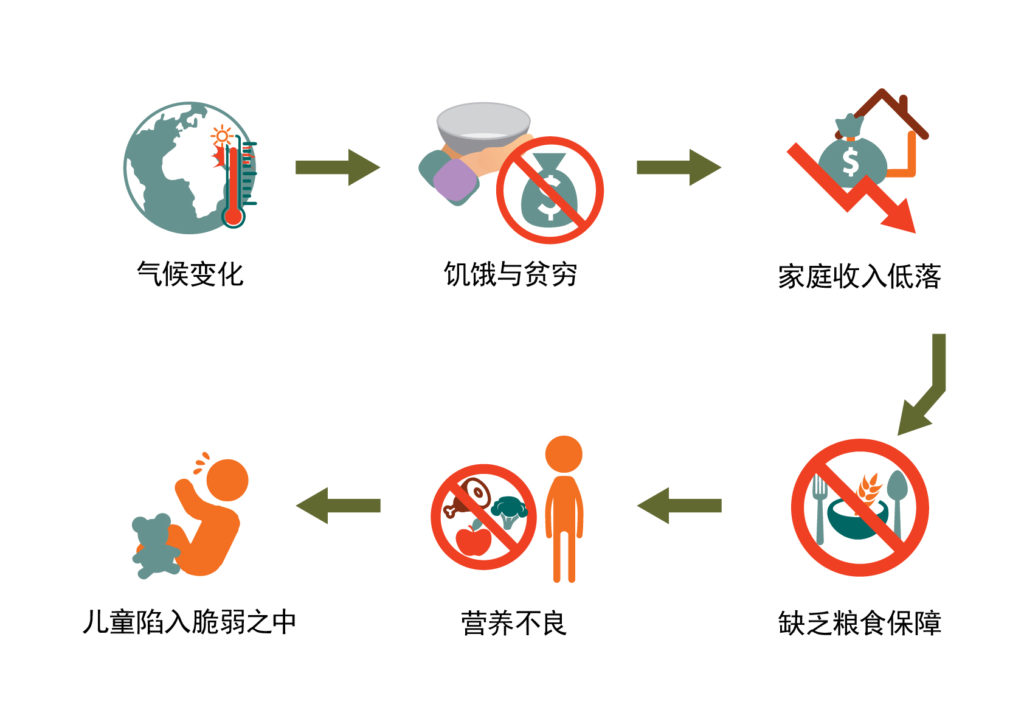 气候变化

饥饿与贫穷

家庭收入低落

缺乏粮食保障

营养不良

儿童陷入脆弱之中